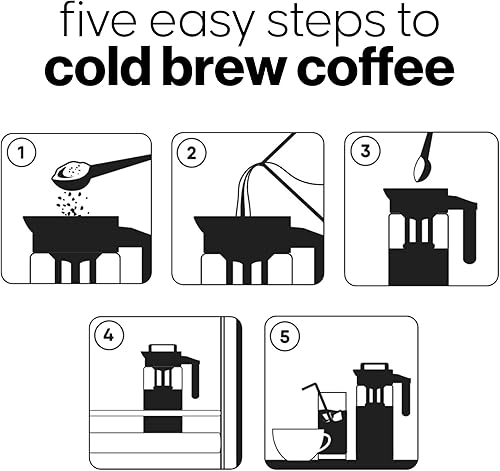 five easy steps to
cold brew coffee

1

2

3

4

5