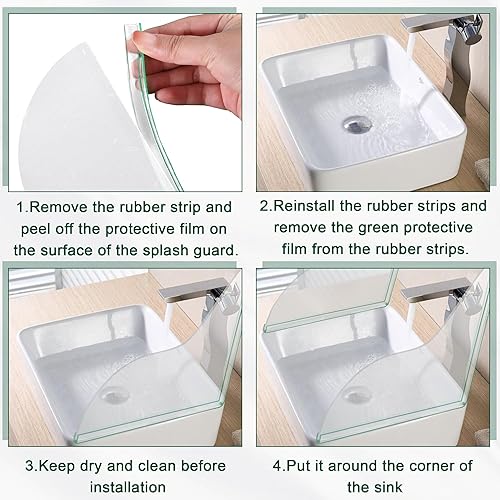 1.Remove the rubber strip and peel off the protective film on the surface of the splash guard.

2.Reinstall the rubber strips and remove the green protective film from the rubber strips.

3.Keep dry and clean before installation

4.Put it around the corner of the sink