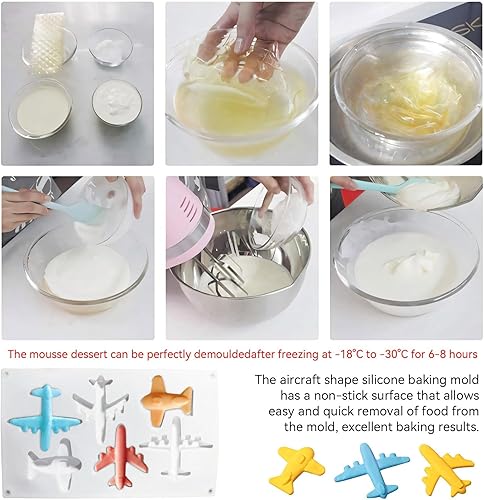 The mousse dessert can be perfectly demouldedafter freezing at -18°C to -30°C for 6-8 hours

The aircraft shape silicone baking mold has a non-stick surface that allows easy and quick removal of food from the mold, excellent baking results.