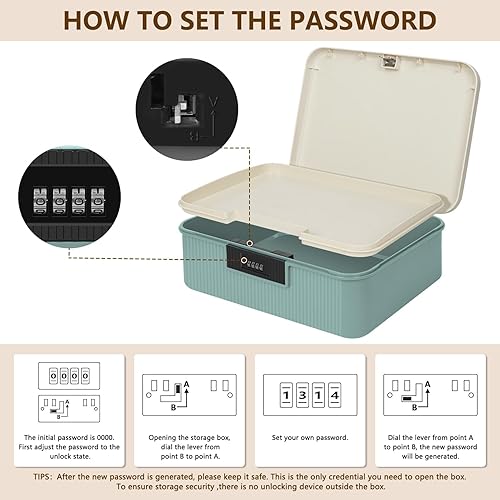 HOW TO SET THE PASSWORD

0 0 0 0

A
B

The initial password is 0000. First adjust the password to the unlock state.

A
B

Opening the storage box, dial the lever from point B to point A.

1 3 1 4

Set your own password.

A
B

Dial the lever from point A to point B, the new password will be generated.

TIPS: After the new password is generated, please keep it safe. This is the only credential you need to open the box. To ensure storage security ,there is no unlocking device outside the box.