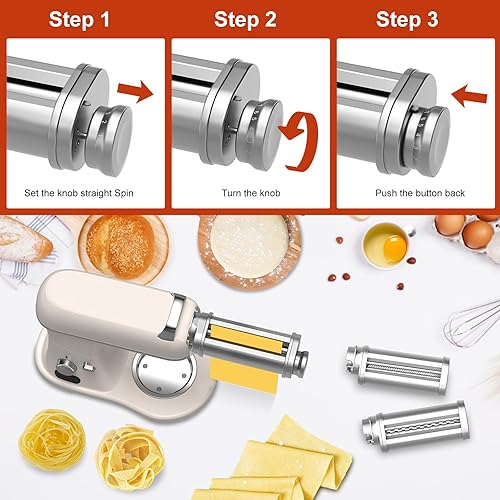 Step 1

Set the knob straight Spin

Step 2

Turn the knob

Step 3

Push the button back