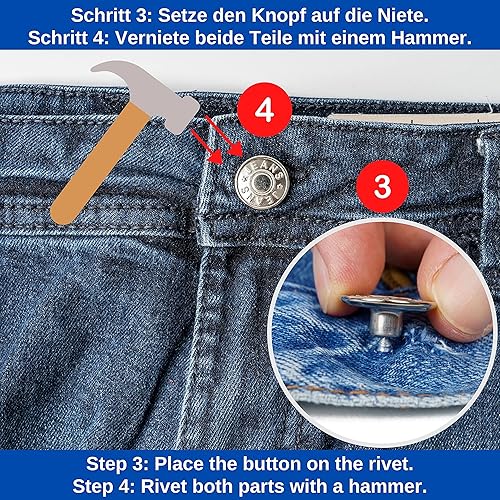 Schritt 3: Setze den Knopf auf die Niete.
Schritt 4: Verniete beide Teile mit einem Hammer.

4

JEANS JEANS

3

Step 3: Place the button on the rivet.
Step 4: Rivet both parts with a hammer.