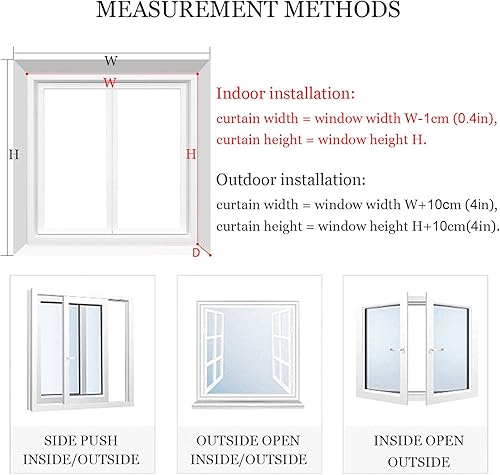 MEASUREMENT METHODS

W

W

H

H

D

Indoor installation:

curtain width = window width W-1cm (0.4in), curtain height = window height H.

Outdoor installation:

curtain width = window width W+10cm (4in), curtain height = window height H+10cm(4in).

SIDE PUSH
INSIDE/OUTSIDE

OUTSIDE OPEN
INSIDE/OUTSIDE

INSIDE OPEN
OUTSIDE