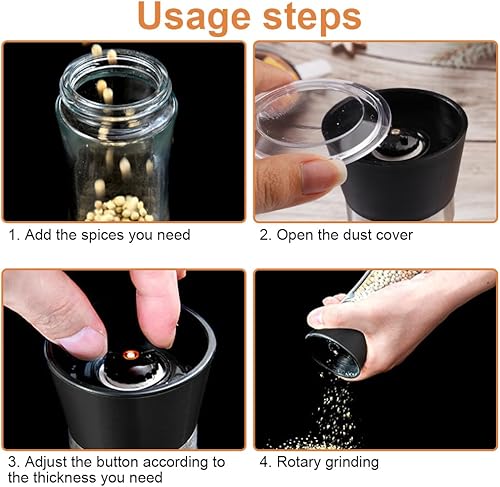 Usage steps

1. Add the spices you need

2. Open the dust cover

3. Adjust the button according to the thickness you need

4. Rotary grinding