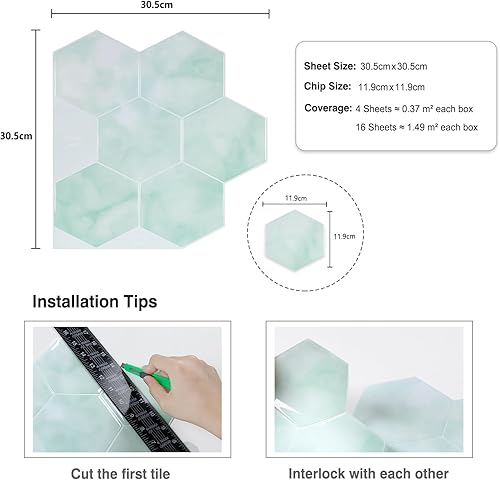 30.5cm

30.5cm

Sheet Size: 30.5cm x 30.5cm

Chip Size: 11.9cm x 11.9cm

Coverage: 4 Sheets ≈ 0.37 m² each box

16 Sheets ≈ 1.49 m² each box

11.9cm

11.9cm

Installation Tips

Cut the first tile

Interlock with each other