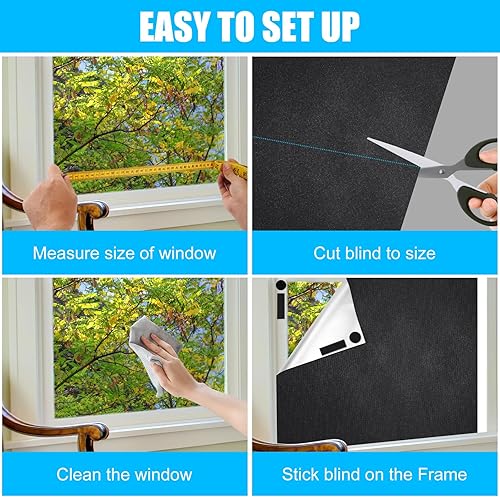 EASY TO SET UP

Measure size of window

Cut blind to size

Clean the window

Stick blind on the Frame