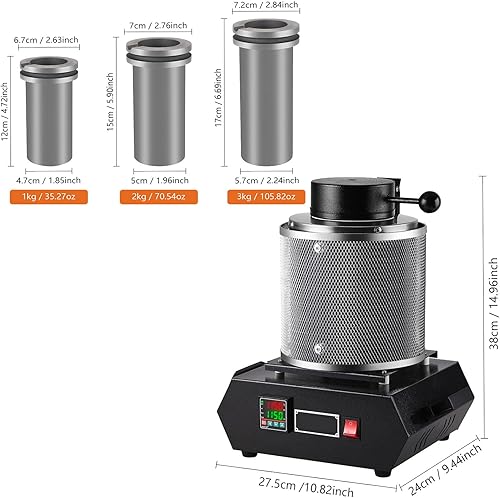 6.7cm / 2.63inch
12cm / 4.72inch
4.7cm / 1.85inch
1kg / 35.27oz

7cm / 2.76inch
15cm / 5.90inch
5cm / 1.96inch
2kg / 70.54oz

7.2cm / 2.84inch
17cm / 6.69inch
5.7cm / 2.24inch
3kg / 105.82oz

1150

38cm / 14.96inch
27.5cm /10.82inch
24cm / 9.44inch