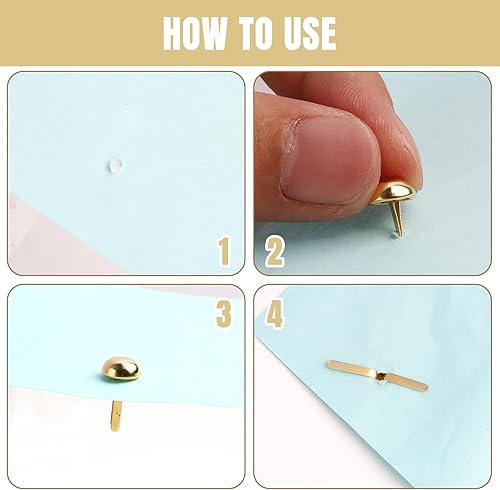 HOW TO USE

1

2

3

4