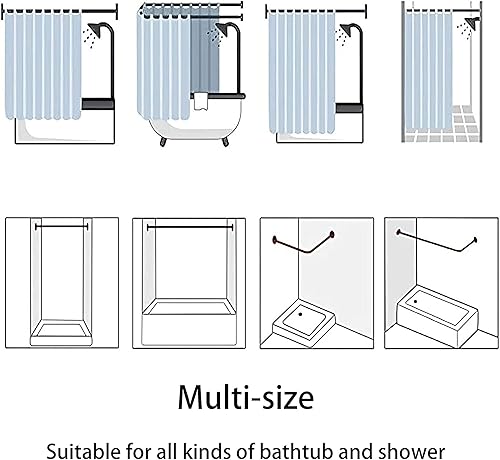 Multi-size

Suitable for all kinds of bathtub and shower