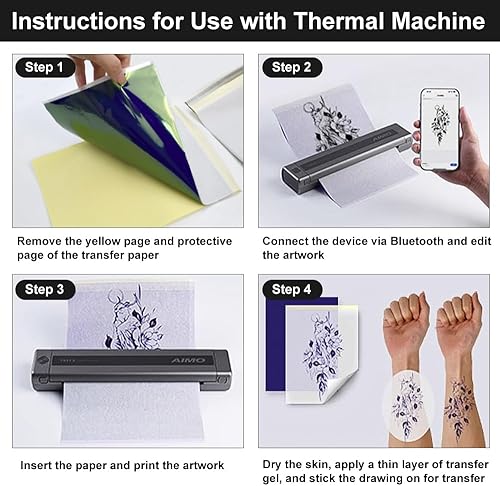 Instructions for Use with Thermal Machine

Step 1

Remove the yellow page and protective page of the transfer paper

Step 2

AIMO

Connect the device via Bluetooth and edit the artwork

Step 3

AIMO

Insert the paper and print the artwork

Step 4

Dry the skin, apply a thin layer of transfer gel, and stick the drawing on for transfer