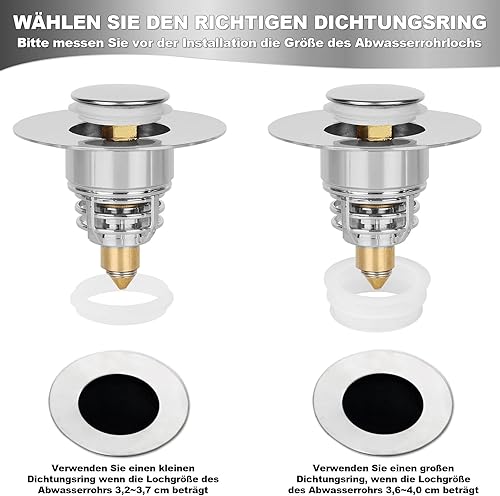 WÄHLEN SIE DEN RICHTIGEN DICHTUNGSRING
Bitte messen Sie vor der Installation die Größe des Abwasserrohrlochs

Verwenden Sie einen kleinen Dichtungsring wenn die Lochgröße des Abwasserrohrs 3,2~3,7 cm beträgt

Verwenden Sie einen großen Dichtungsring, wenn die Lochgröße des Abwasserrohrs 3,6~4,0 cm beträgt