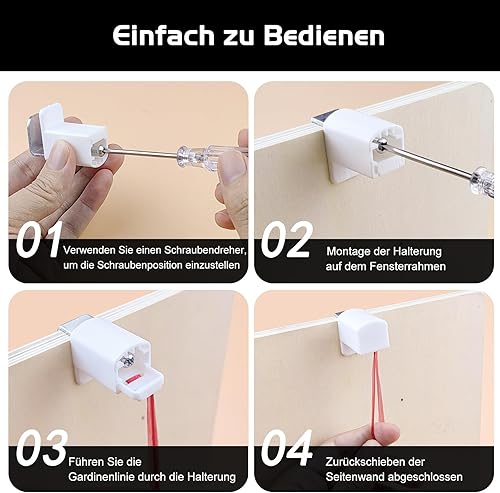 Einfach zu Bedienen

01 Verwenden Sie einen Schraubendreher, um die Schraubenposition einzustellen

02 Montage der Halterung auf dem Fensterrahmen

03 Führen Sie die Gardinenlinie durch die Halterung

04 Zurückschieben der Seitenwand abgeschlossen