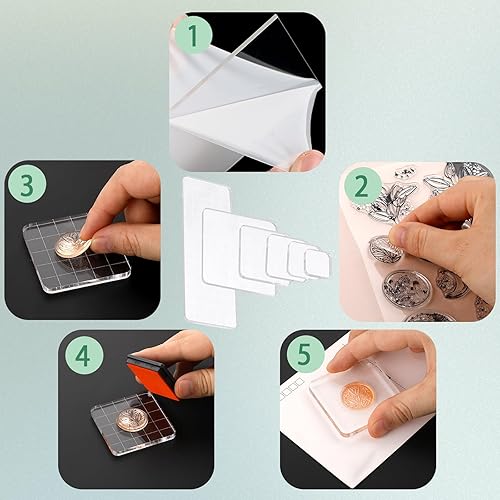 1

3

2

4

5