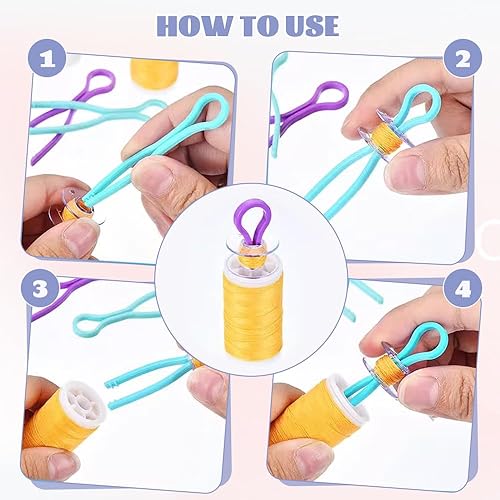 HOW TO USE

1

2

3

4