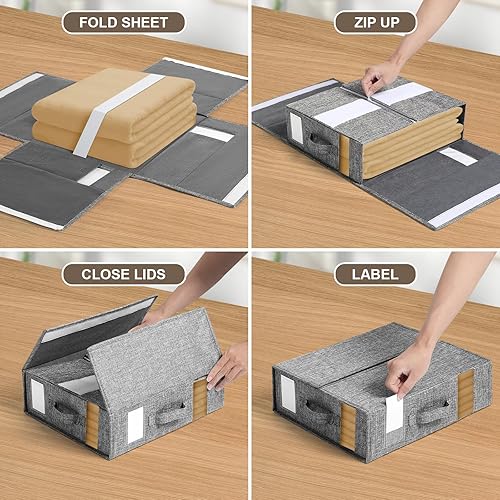 FOLD SHEET

ZIP UP

CLOSE LIDS

LABEL