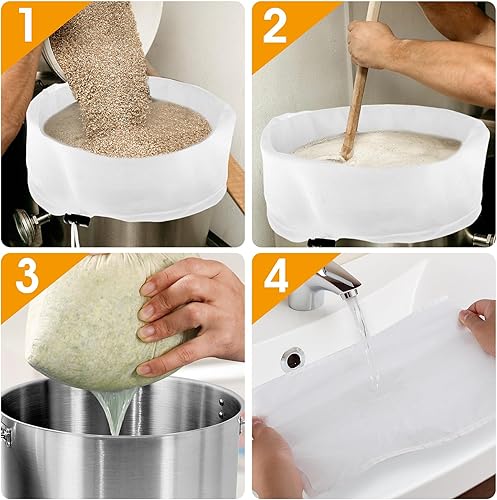 1

2

3

4