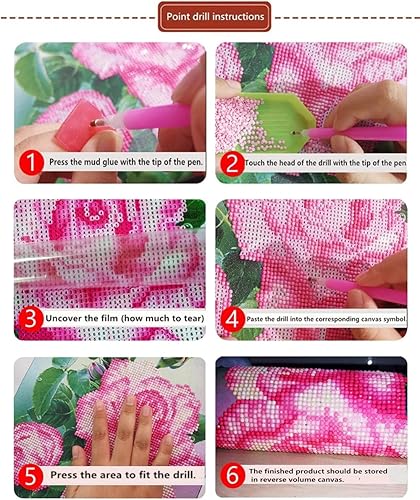 Point drill instructions

1 Press the mud glue with the tip of the pen.

2 Touch the head of the drill with the tip of the pen

3 Uncover the film (how much to tear)

4 Paste the drill into the corresponding canvas symbol.

5 Press the area to fit the drill.

6 The finished product should be stored in reverse volume canvas.