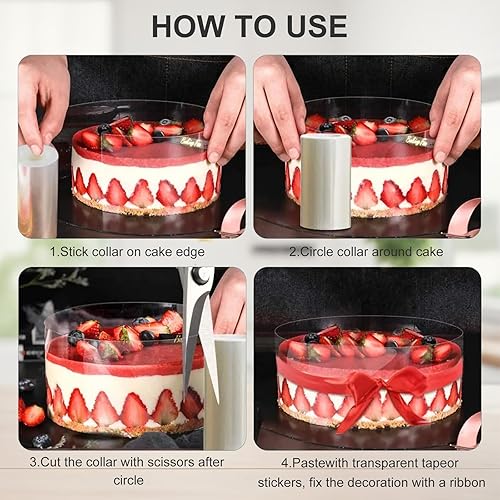 HOW TO USE

1.Stick collar on cake edge

2.Circle collar around cake

3.Cut the collar with scissors after circle

4.Pastewith transparent tapeor stickers, fix the decoration with a ribbon