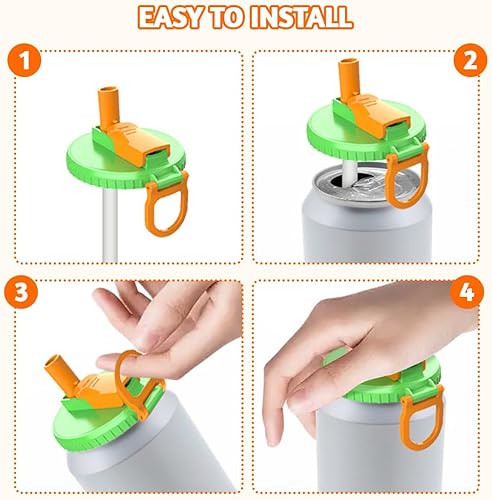 EASY TO INSTALL

1

2

3

4