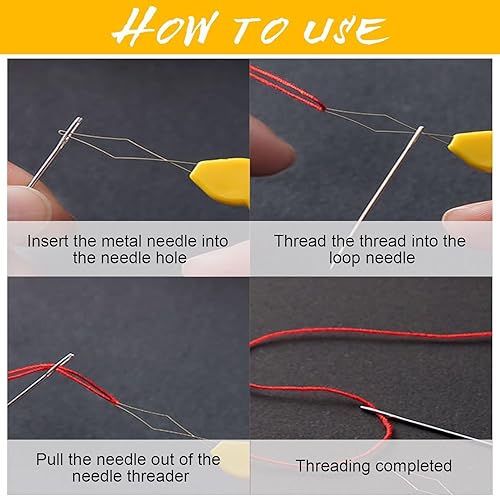 HOW TO USE

Insert the metal needle into the needle hole

Thread the thread into the loop needle

Pull the needle out of the needle threader

Threading completed