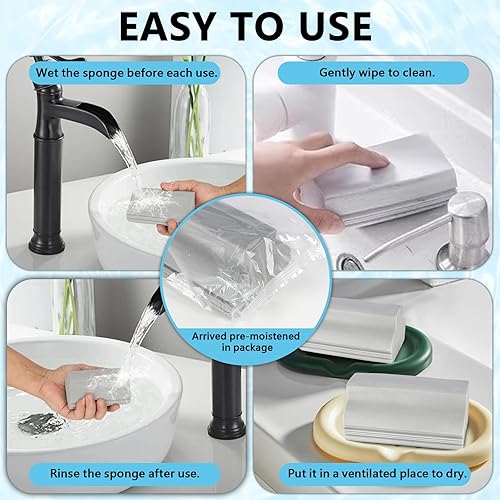 EASY TO USE

Wet the sponge before each use.

Gently wipe to clean.

Arrived pre-moistened in package

Rinse the sponge after use.

Put it in a ventilated place to dry.