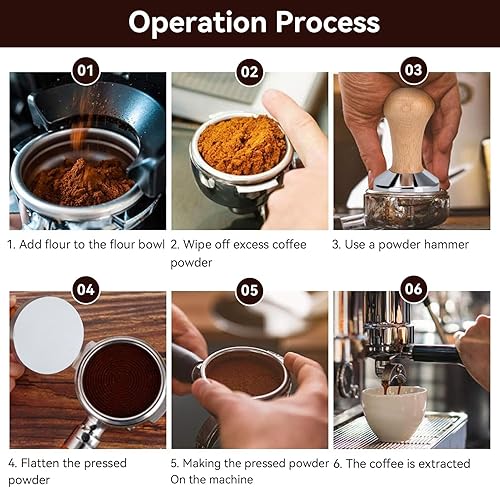 Operation Process

01

1. Add flour to the flour bowl

02

2. Wipe off excess coffee powder

03

3. Use a powder hammer

04

4. Flatten the pressed powder

05

5. Making the pressed powder On the machine

06

6. The coffee is extracted