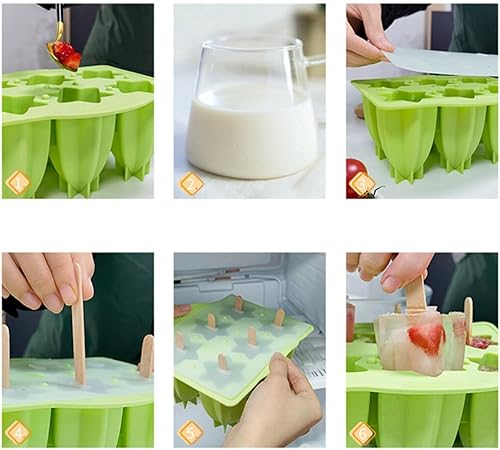 1
2
3
4
5
6