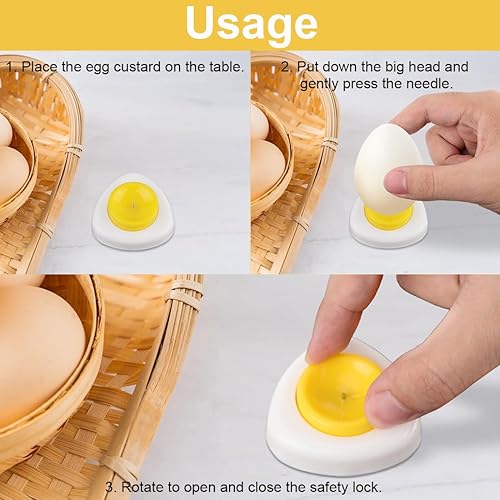 Usage

1. Place the egg custard on the table.

2. Put down the big head and gently press the needle.

3. Rotate to open and close the safety lock.