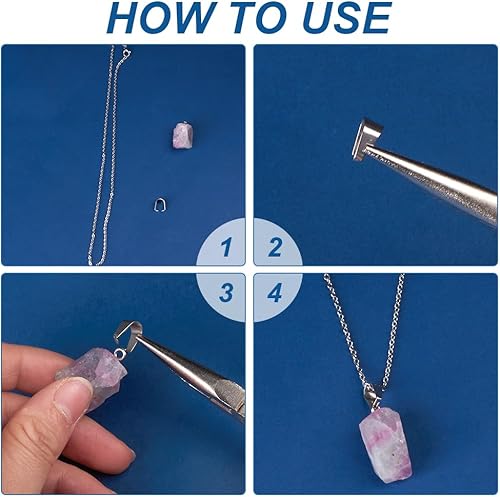 HOW TO USE

1

2

3

4