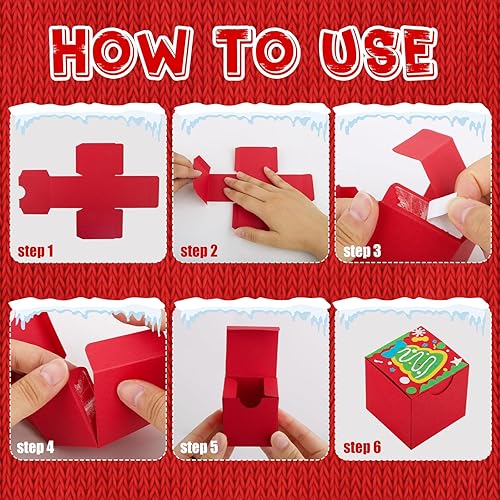 HOW TO USE

step 1

step 2

step 3

step 4

step 5

step 6