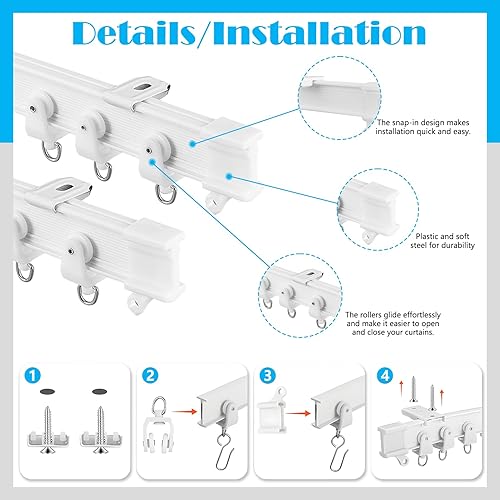 Details/Installation

The snap-in design makes installation quick and easy.

Plastic and soft steel for durability

The rollers glide effortlessly and make it easier to open and close your curtains.

1

2

3

4