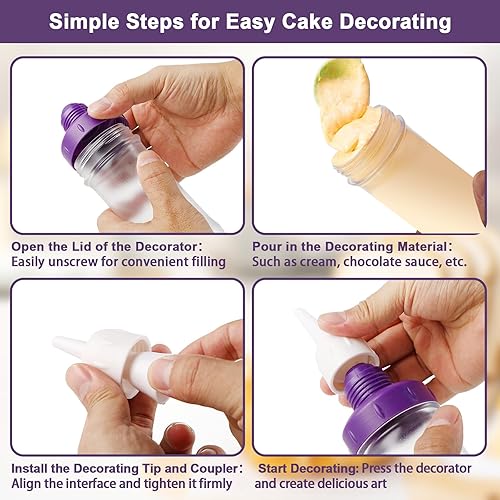 Simple Steps for Easy Cake Decorating

Open the Lid of the Decorator:
Easily unscrew for convenient filling

Pour in the Decorating Material:
Such as cream, chocolate sauce, etc.

Install the Decorating Tip and Coupler:
Align the interface and tighten it firmly

Start Decorating: Press the decorator and create delicious art