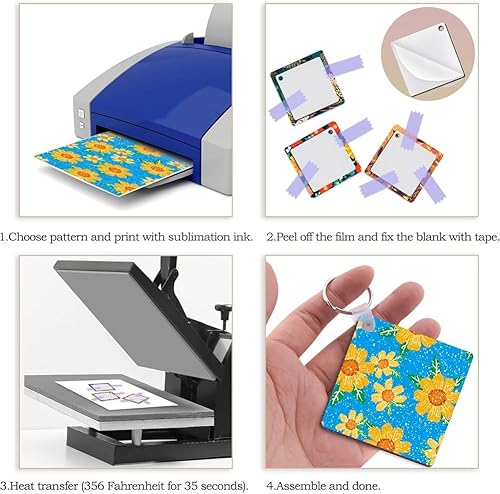 1.Choose pattern and print with sublimation ink.

2.Peel off the film and fix the blank with tape.

3.Heat transfer (356 Fahrenheit for 35 seconds).

4.Assemble and done.