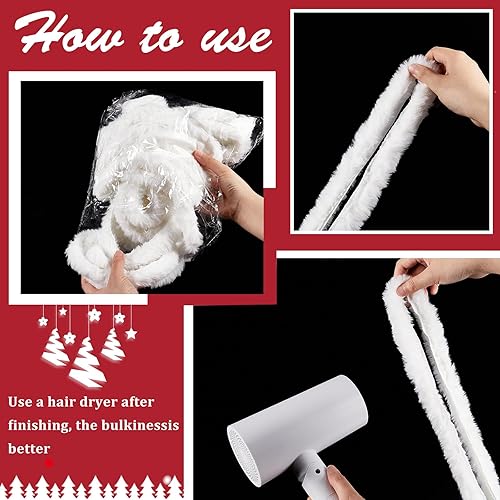 How to use

Use a hair dryer after finishing, the bulkinessis better