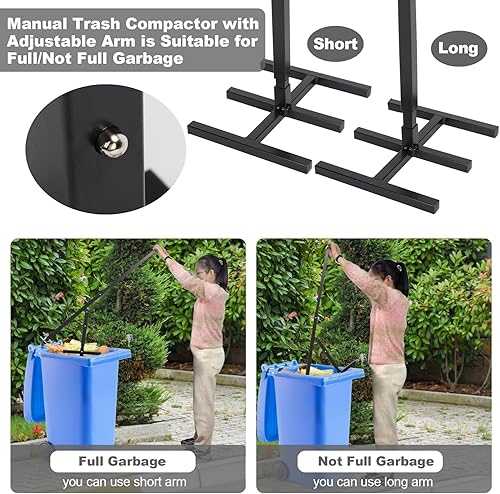 Manual Trash Compactor with Adjustable Arm is Suitable for Full/Not Full Garbage

Short

Long

Full Garbage
you can use short arm

Not Full Garbage
you can use long arm