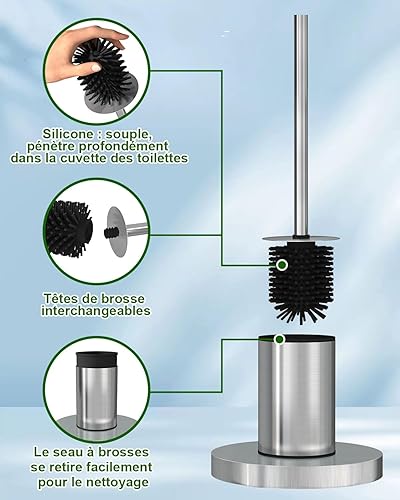 Silicone : souple, pénètre profondément dans la cuvette des toilettes

Têtes de brosse interchangeables

Le seau à brosses se retire facilement pour le nettoyage