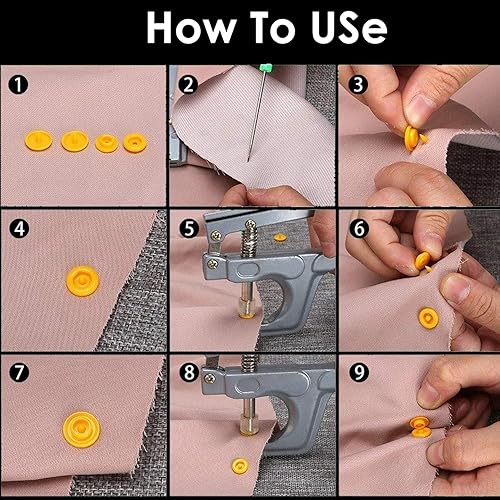 How To USe

1

2

3

4

5

6

7

8

9