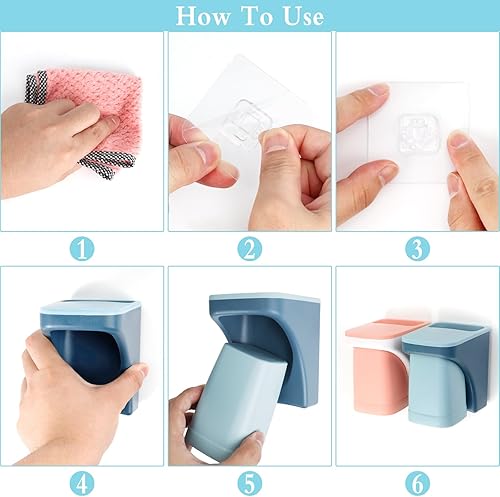 How To Use

1

2

3

4

5

6