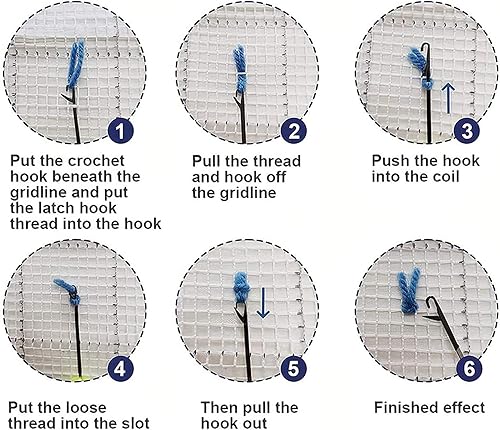 1

Put the crochet hook beneath the gridline and put the latch hook thread into the hook

2

Pull the thread and hook off the gridline

3

Push the hook into the coil

4

Put the loose thread into the slot

5

Then pull the hook out

6

Finished effect