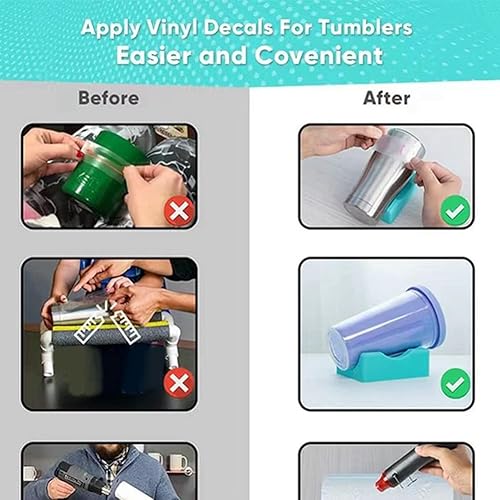 Apply Vinyl Decals For Tumblers
Easier and Covenient

Before

After