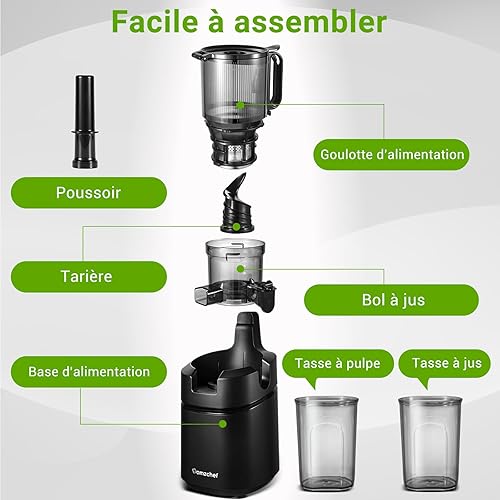 Facile à assembler

Goulotte d'alimentation

Poussoir

Tarière

Bol à jus

Base d'alimentation

Tasse à pulpe

Tasse à jus

amzchef