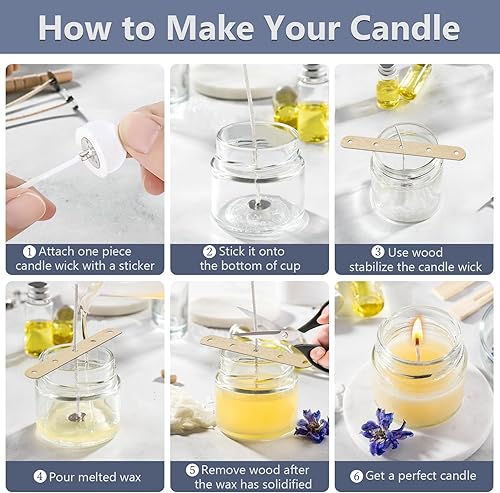 How to Make Your Candle

1 Attach one piece candle wick with a sticker

2 Stick it onto the bottom of cup

3 Use wood stabilize the candle wick

4 Pour melted wax

5 Remove wood after the wax has solidified

6 Get a perfect candle