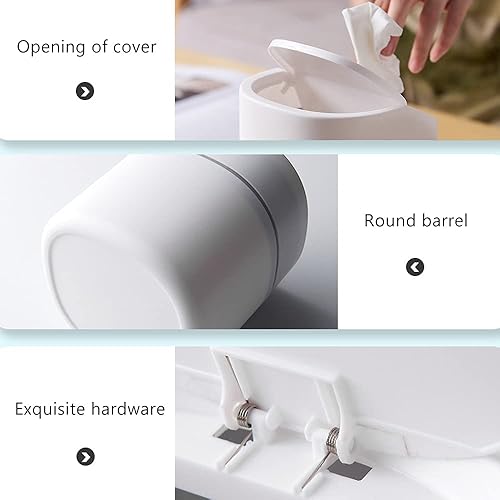 Opening of cover

Round barrel

Exquisite hardware