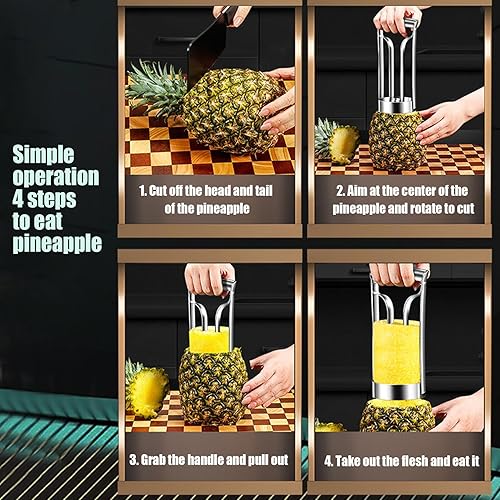 Simple operation 4 steps to eat pineapple

1. Cut off the head and tail of the pineapple

2. Aim at the center of the pineapple and rotate to cut

3. Grab the handle and pull out

4. Take out the flesh and eat it