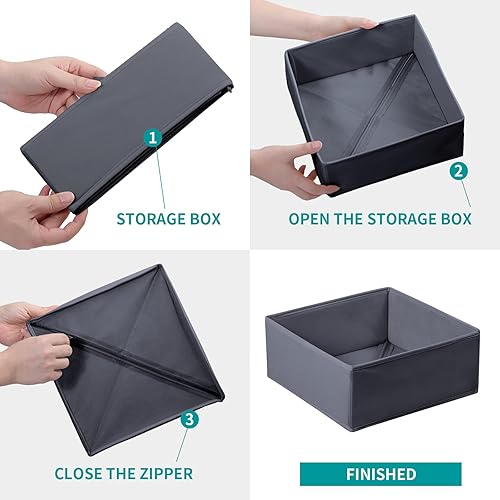 1
STORAGE BOX

2
OPEN THE STORAGE BOX

3
CLOSE THE ZIPPER

FINISHED