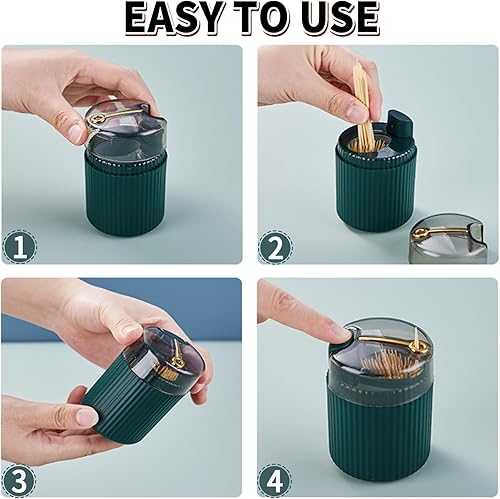 EASY TO USE

1

2

3

4