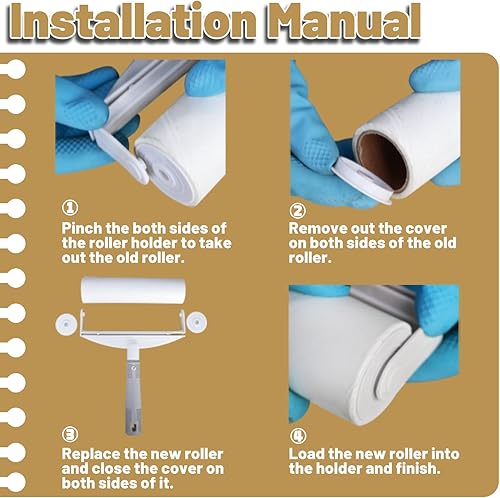 Installation Manual

①
Pinch the both sides of the roller holder to take out the old roller.

②
Remove out the cover on both sides of the old roller.

③
Replace the new roller and close the cover on both sides of it.

④
Load the new roller into the holder and finish.