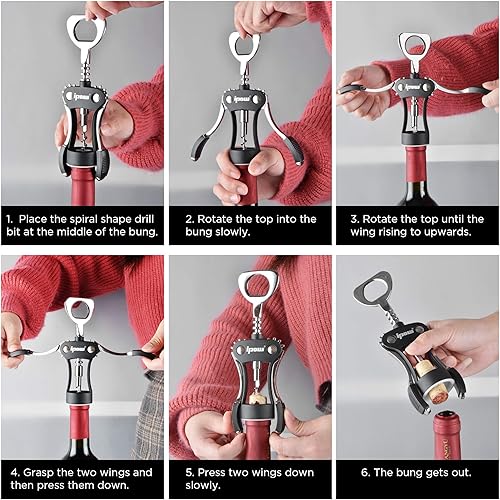 ipow

1. Place the spiral shape drill bit at the middle of the bung.

ipow

2. Rotate the top into the bung slowly.

ipow

3. Rotate the top until the wing rising to upwards.

ipow

4. Grasp the two wings and then press them down.

ipow

5. Press two wings down slowly.

ipow

6. The bung gets out.