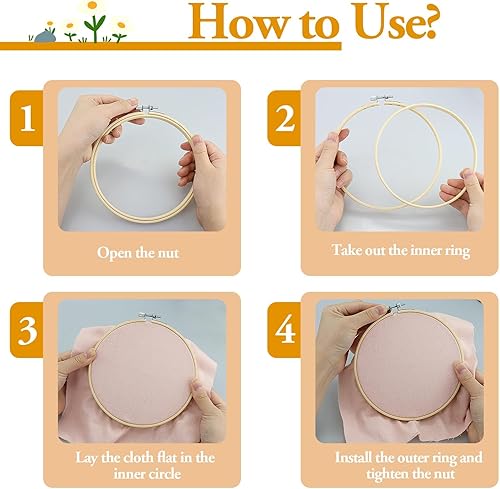 How to Use?

1

Open the nut

2

Take out the inner ring

3

Lay the cloth flat in the inner circle

4

Install the outer ring and tighten the nut