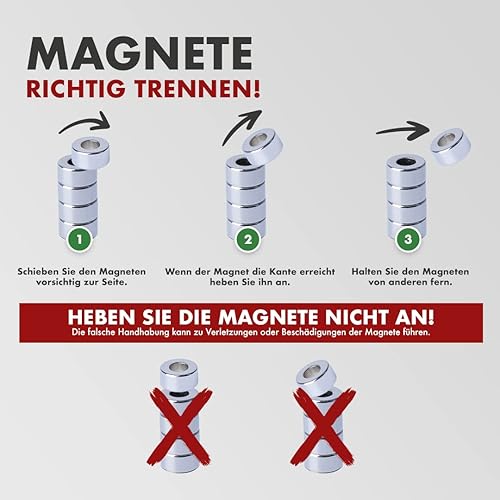 MAGNETE
RICHTIG TRENNEN!

1

Schieben Sie den Magneten vorsichtig zur Seite.

2

Wenn der Magnet die Kante erreicht heben Sie ihn an.

3

Halten Sie den Magneten von anderen fern.

HEBEN SIE DIE MAGNETE NICHT AN!
Die falsche Handhabung kann zu Verletzungen oder Beschädigungen der Magnete führen.